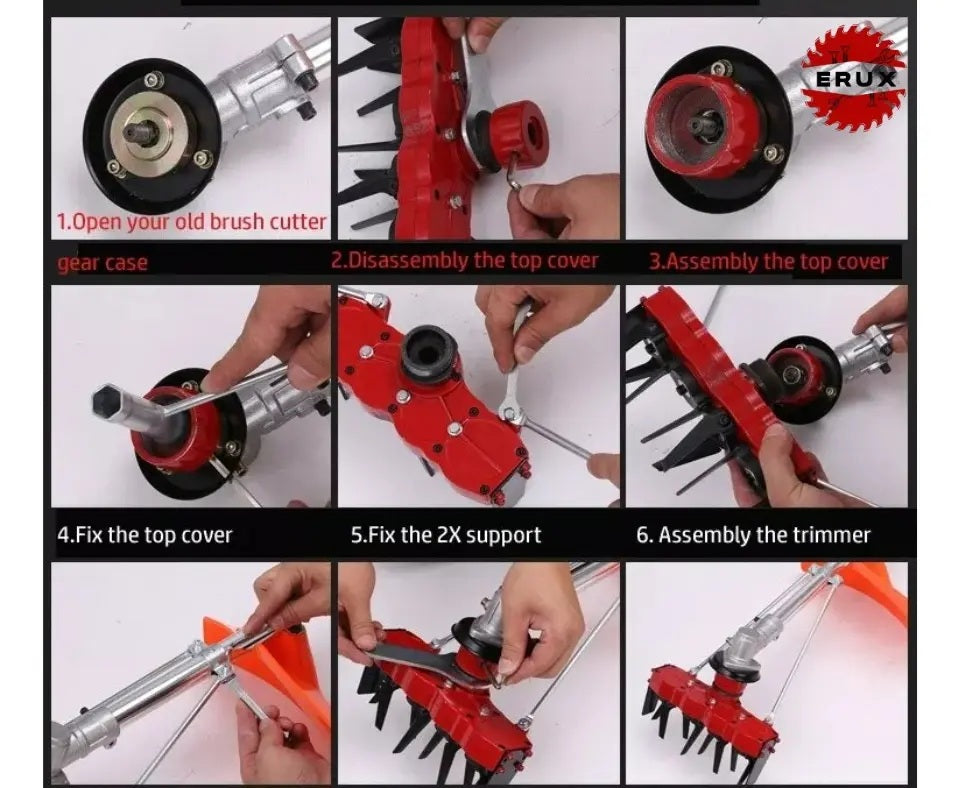 ERUX

1.Open your old brush cutter gear case

2.Disassembly the top cover

3.Assembly the top cover

4.Fix the top cover

5.Fix the 2X support

6. Assembly the trimmer